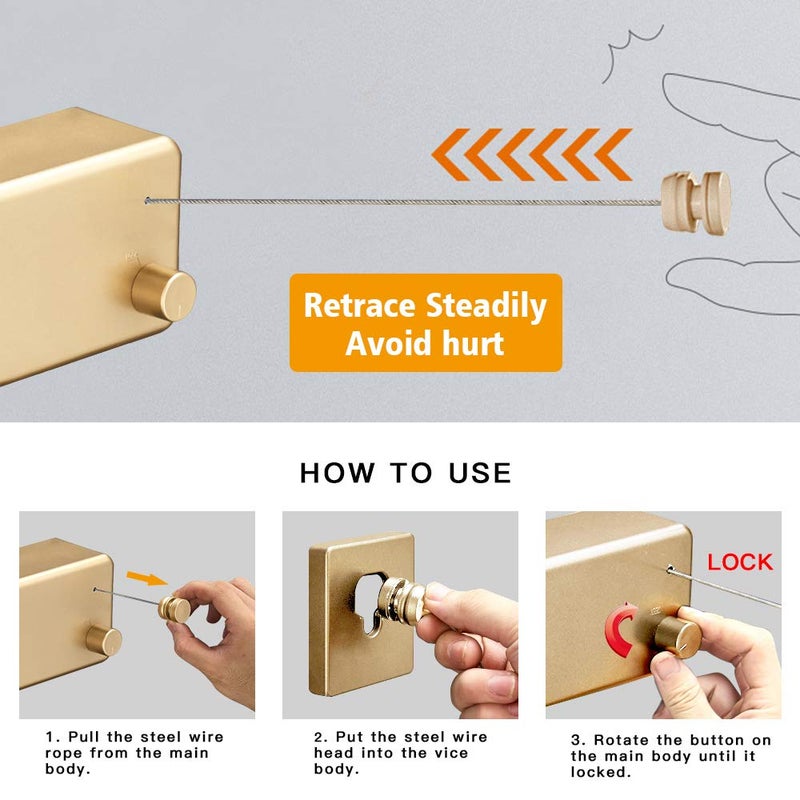 Retrace Steadily
Avoid hurt

HOW TO USE

LOCK

1. Pull the steel wire rope from the main body.

2. Put the steel wire head into the vice body.

3. Rotate the button on the main body until it locked.